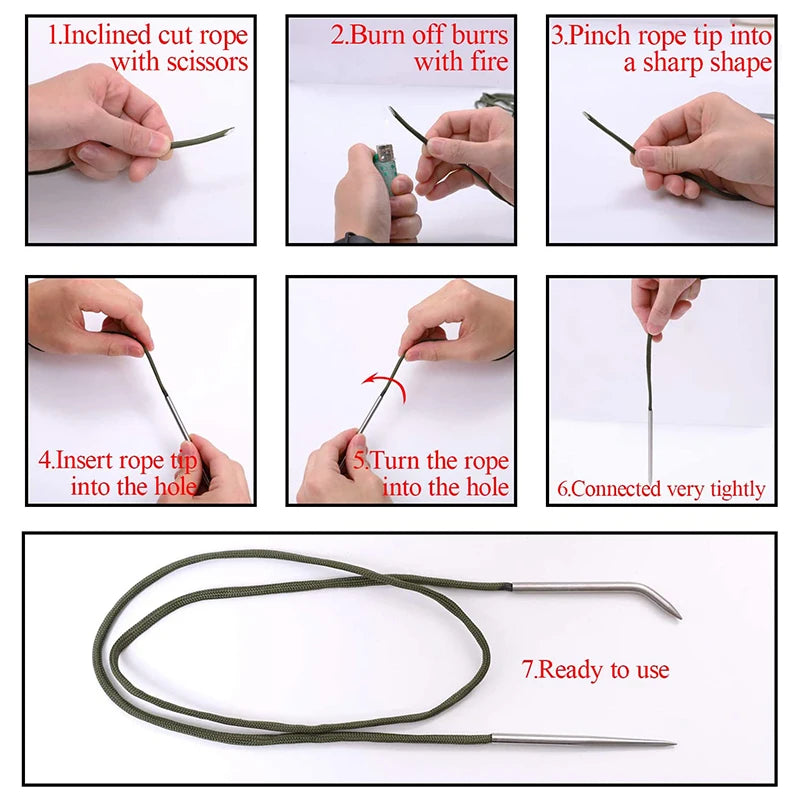 1.Inclined cut rope with scissors

2.Burn off burrs with fire

3.Pinch rope tip into a sharp shape

4.Insert rope tip into the hole

5.Turn the rope into the hole

6.Connected very tightly

7.Ready to use